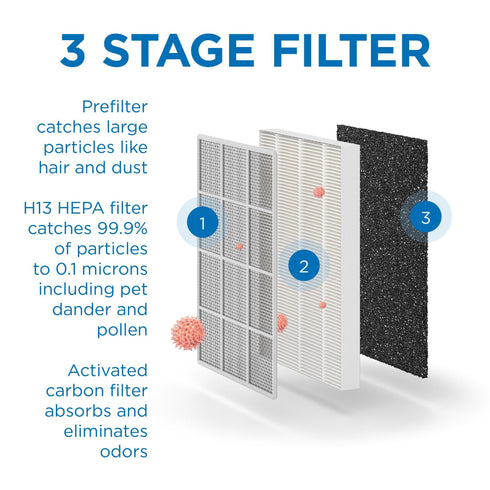 3 STAGE FILTER

Prefilter catches large particles like hair and dust

H13 HEPA filter catches 99.9% of particles to 0.1 microns including pet dander and pollen

Activated carbon filter absorbs and eliminates odors

1

2

3