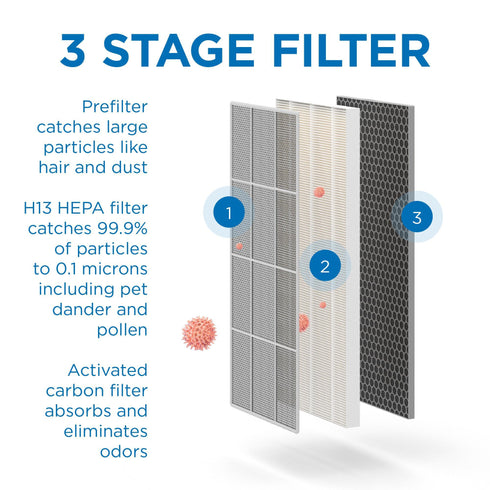 3 STAGE FILTER

Prefilter catches large particles like hair and dust

H13 HEPA filter catches 99.9% of particles to 0.1 microns including pet dander and pollen

Activated carbon filter absorbs and eliminates odors

1

2

3