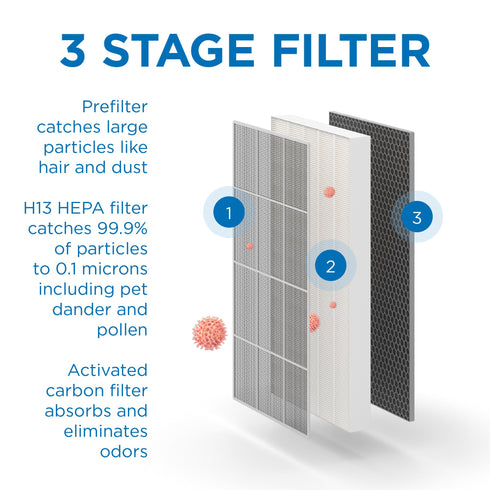 3 STAGE FILTER

Prefilter catches large particles like hair and dust

H13 HEPA filter catches 99.9% of particles to 0.1 microns including pet dander and pollen

Activated carbon filter absorbs and eliminates odors

1

2

3